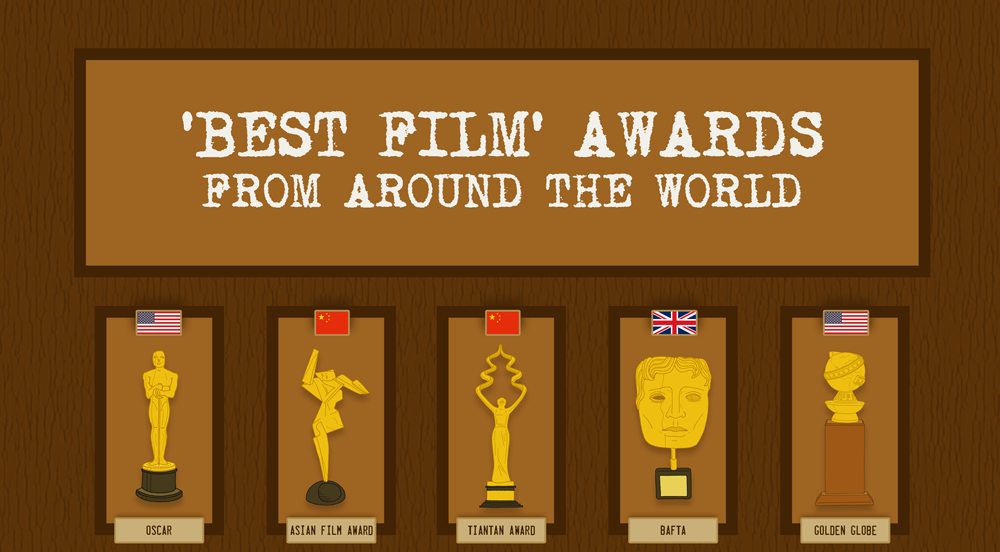 'BEST FILM' AWARDS
FROM AROUND THE WORLD

OSCAR

ASIAN FILM AWARD

TIANTAN AWARD

BAFTA

GOLDEN GLOBE